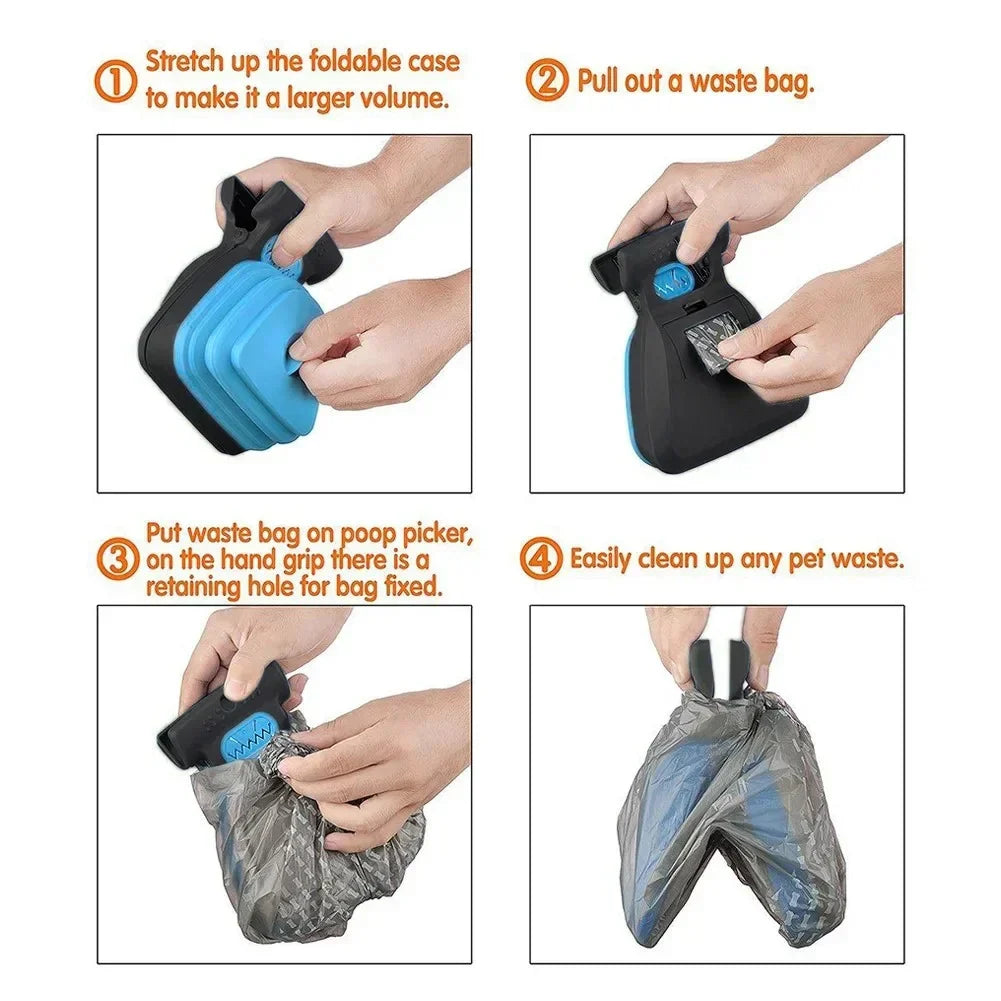 ① Stretch up the foldable case to make it a larger volume.

② Pull out a waste bag.

③ Put waste bag on poop picker, on the hand grip there is a retaining hole for bag fixed.

④ Easily clean up any pet waste.